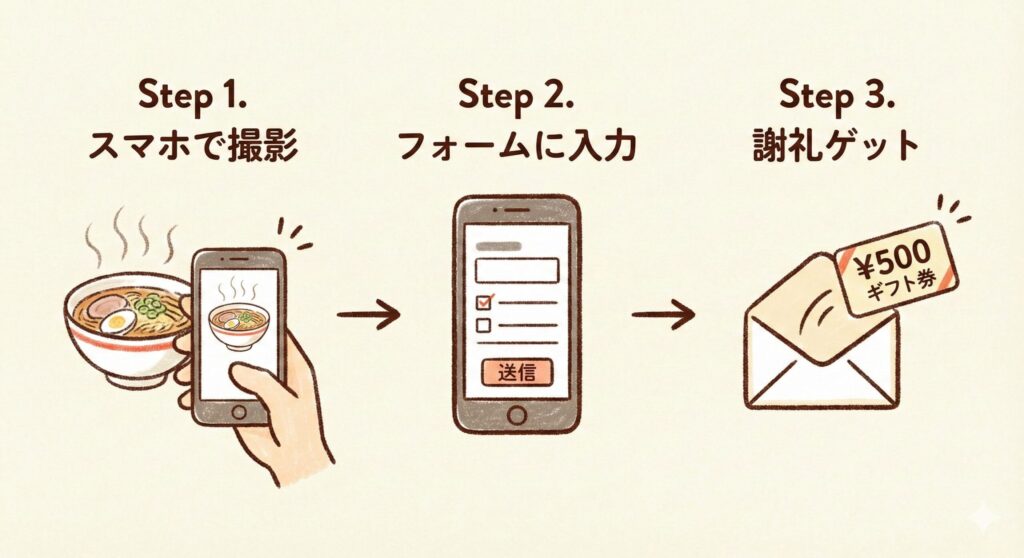 Step 1.
スマホで撮影

Step 2.
フォームに入力

送信

Step 3.
謝礼ゲット

¥500
ギフト券